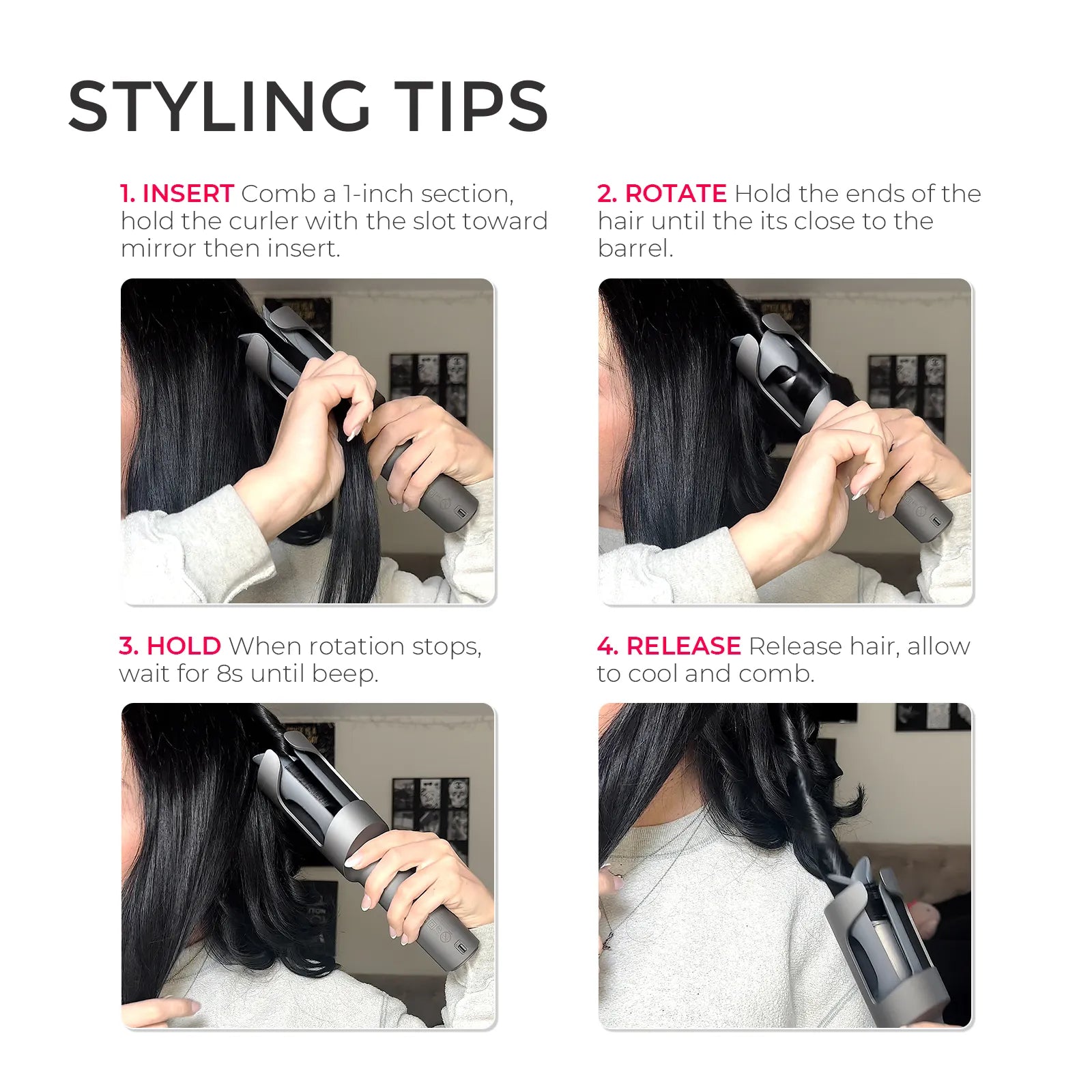 STYLING TIPS

1. INSERT Comb a 1-inch section, hold the curler with the slot toward mirror then insert.

2. ROTATE Hold the ends of the hair until the its close to the barrel.

3. HOLD When rotation stops, wait for 8s until beep.

4. RELEASE Release hair, allow to cool and comb.